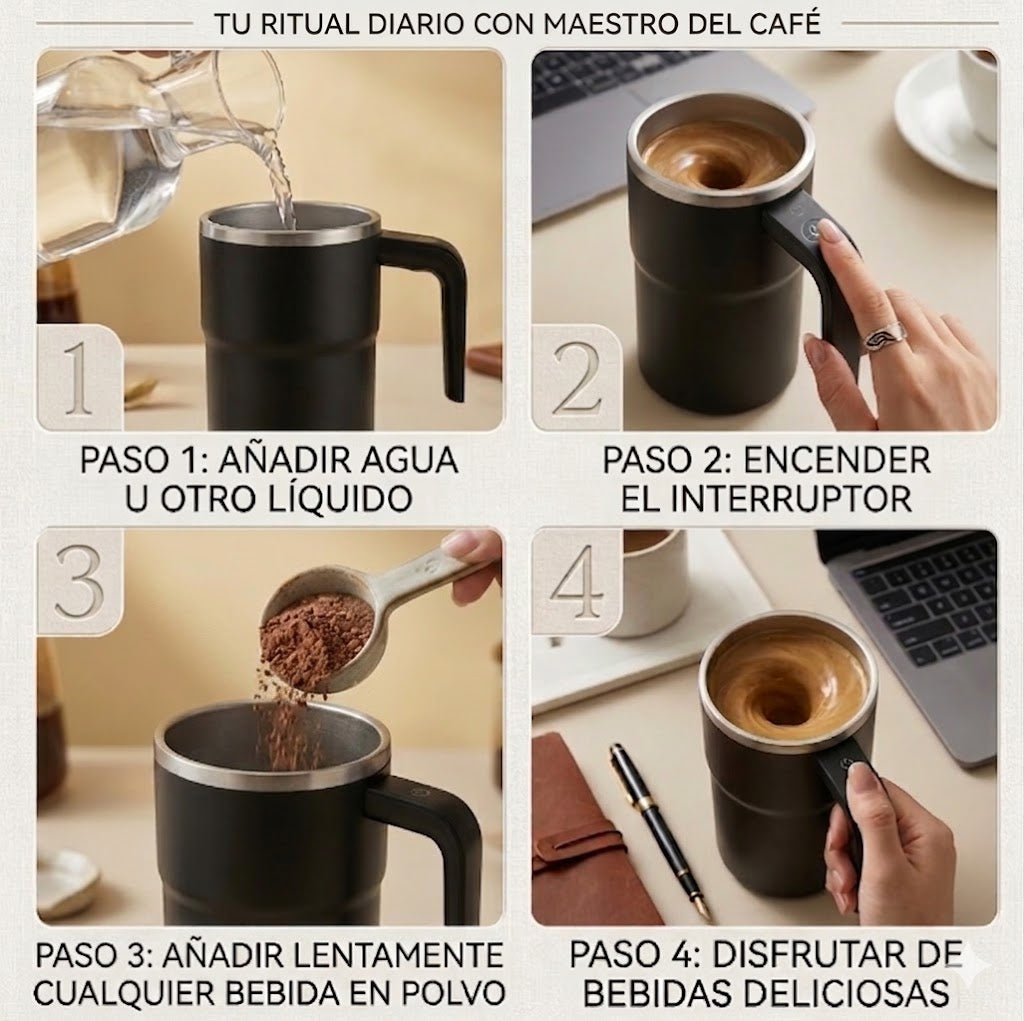 TU RITUAL DIARIO CON MAESTRO DEL CAFÉ

1

PASO 1: AÑADIR AGUA U OTRO LÍQUIDO

2

PASO 2: ENCENDER EL INTERRUPTOR

3

PASO 3: AÑADIR LENTAMENTE CUALQUIER BEBIDA EN POLVO

4

PASO 4: DISFRUTAR DE BEBIDAS DELICIOSAS